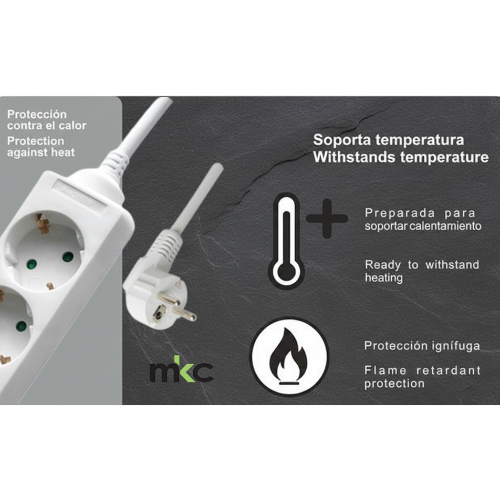 Protección contra el calor
Protection against heat

Soporta temperatura
Withstands temperature

Preparada para soportar calentamiento

Ready to withstand heating

Protección ignífuga

Flame retardant protection

mkc